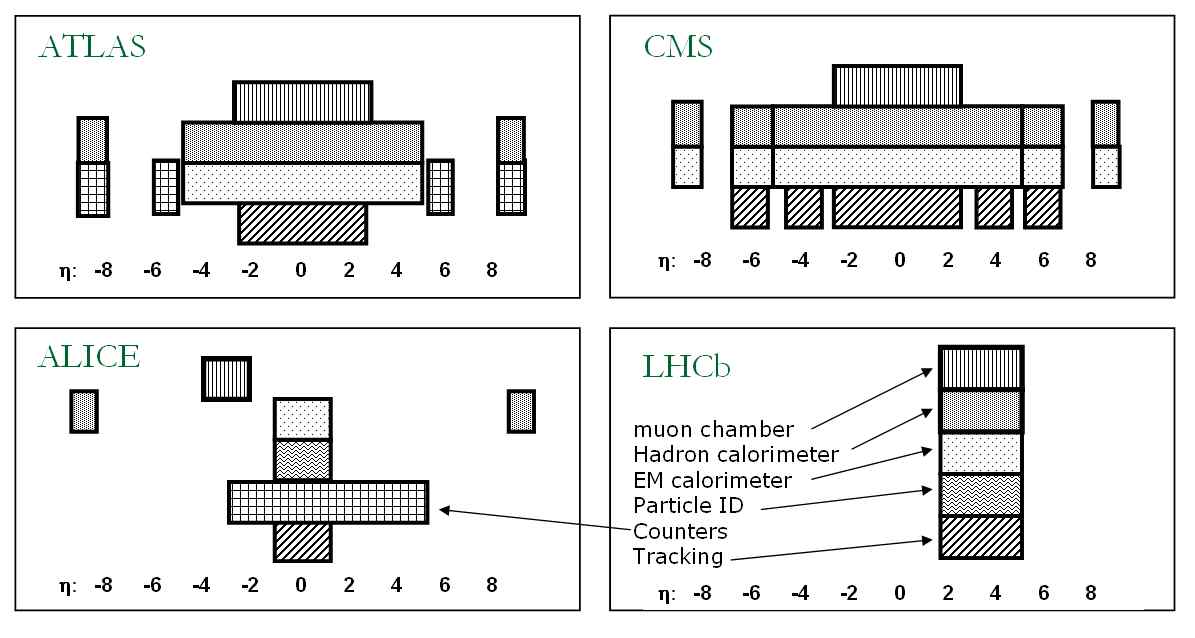 ATLAS

η: -8 -6 -4 -2 0 2 4 6 8

CMS

η: -8 -6 -4 -2 0 2 4 6 8

ALICE

η: -8 -6 -4 -2 0 2 4 6 8

LHCb

muon chamber
Hadron calorimeter
EM calorimeter
Particle ID
Counters
Tracking

η: -8 -6 -4 -2 0 2 4 6 8